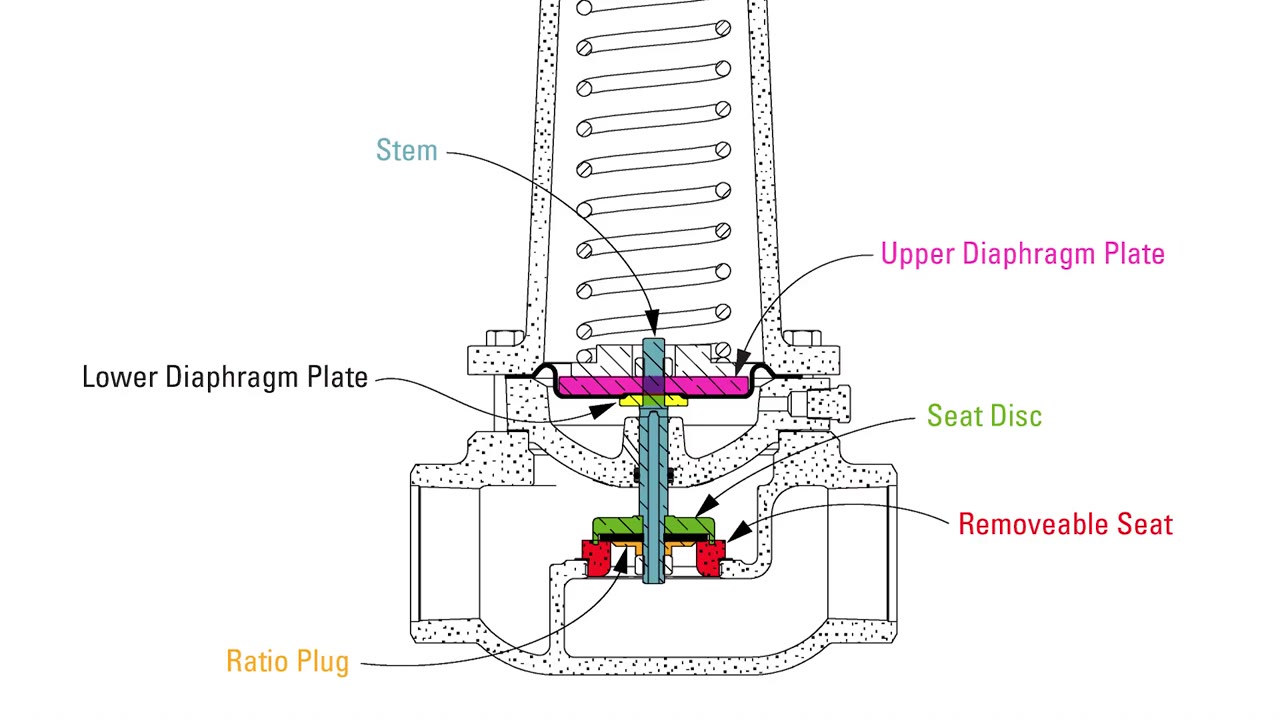 Stem

Upper Diaphragm Plate

Lower Diaphragm Plate

Seat Disc

Removeable Seat

Ratio Plug